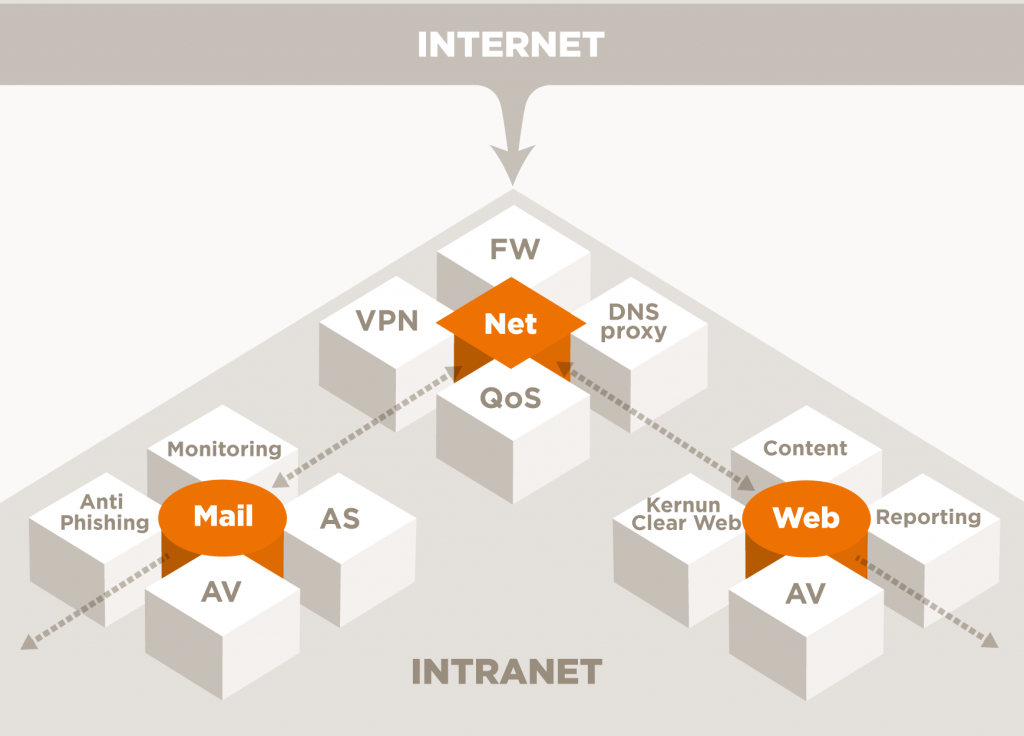 INTERNET

FW

VPN

Net

DNS proxy

QoS

Monitoring

Anti Phishing

Mail

AS

AV

Content

Kernun Clear Web

Web

Reporting

AV

INTRANET