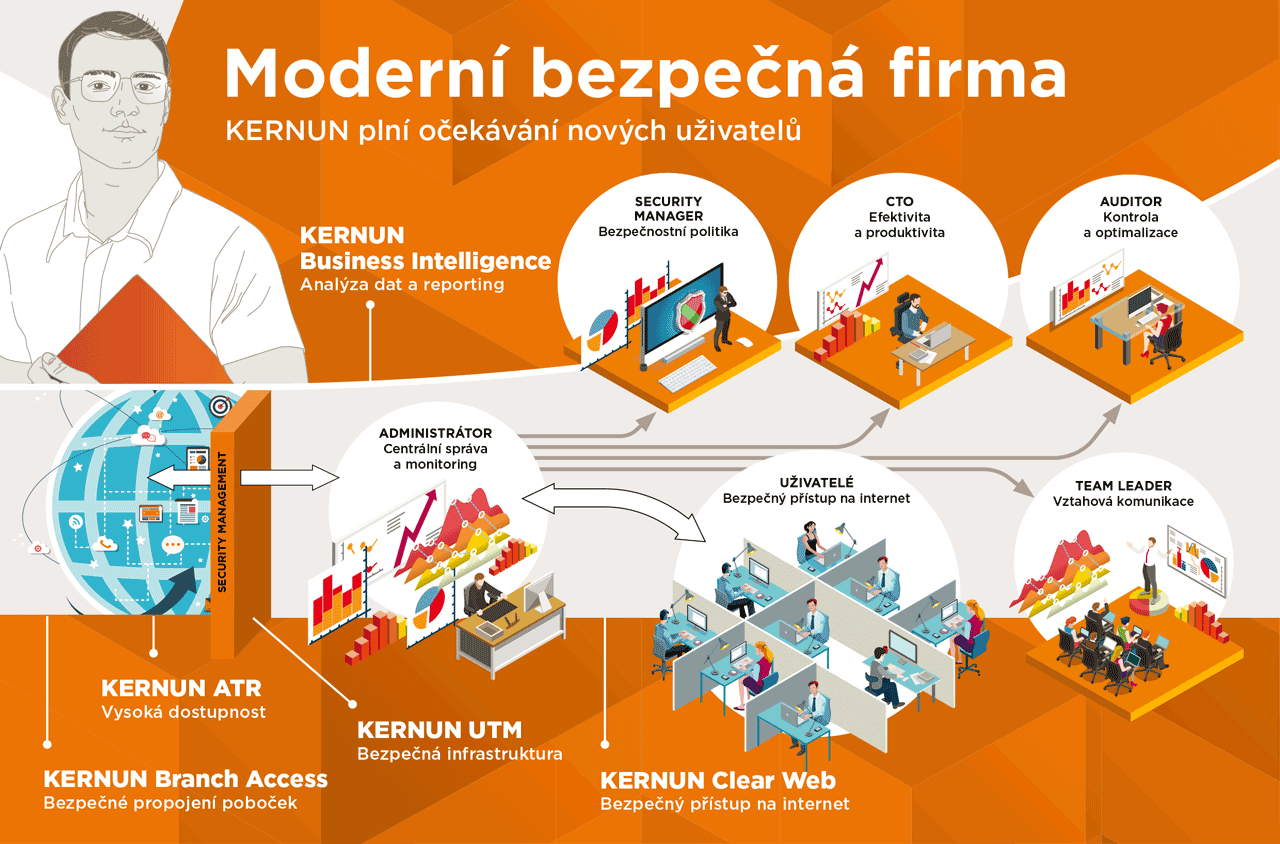 Moderní bezpečná firma

KERNUN plní očekávání nových uživatelů

KERNUN Business Intelligence
Analýza dat a reporting

SECURITY MANAGER
Bezpečnostní politika

CTO
Efektivita a produktivita

AUDITOR
Kontrola a optimalizace

SECURITY MANAGEMENT

ADMINISTRÁTOR
Centrální správa a monitoring

UŽIVATELÉ
Bezpečný přístup na internet

TEAM LEADER
Vztahová komunikace

KERNUN ATR
Vysoká dostupnost

KERNUN UTM
Bezpečná infrastruktura

KERNUN Branch Access
Bezpečné propojení poboček

KERNUN Clear Web
Bezpečný přístup na internet